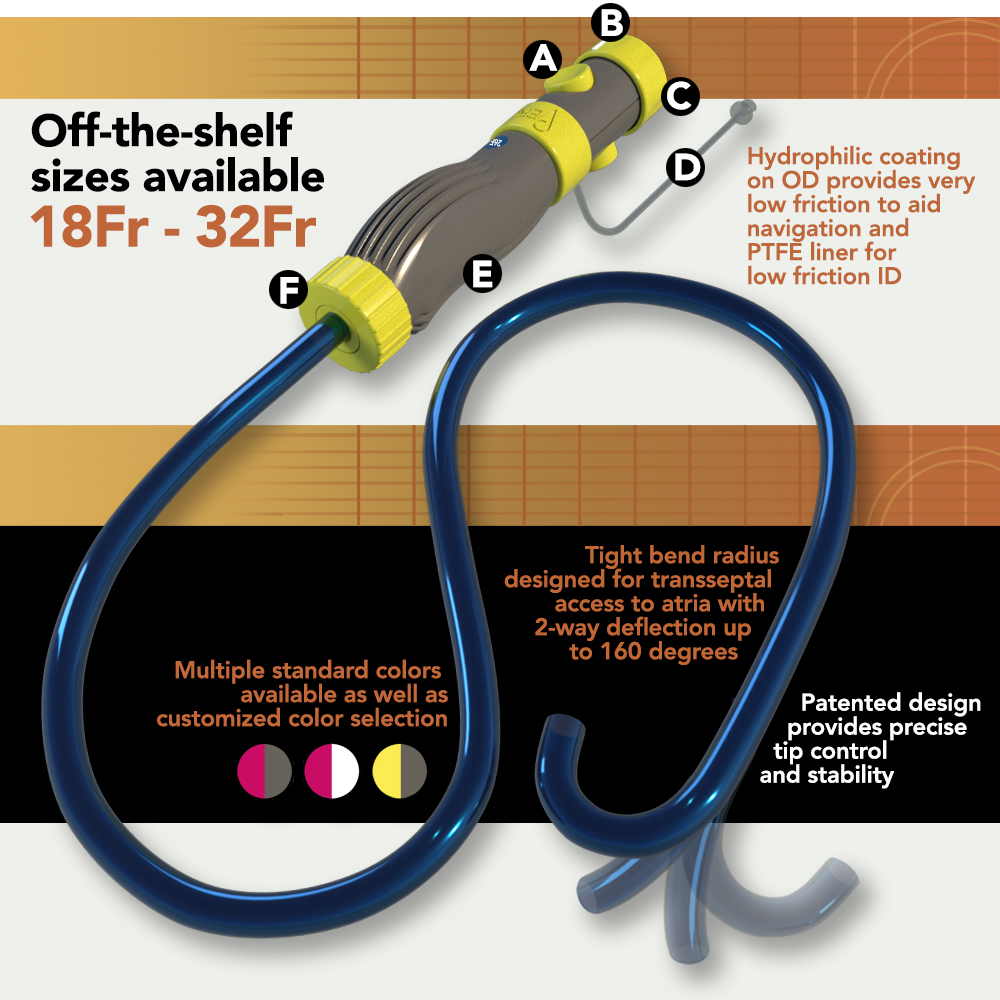 Off-the-shelf sizes available
18Fr - 32Fr

A
B
C
D
E
F

Hydrophilic coating on OD provides very low friction to aid navigation and PTFE liner for low friction ID

Tight bend radius designed for transseptal access to atria with 2-way deflection up to 160 degrees

Multiple standard colors available as well as customized color selection

Patented design provides precise tip control and stability